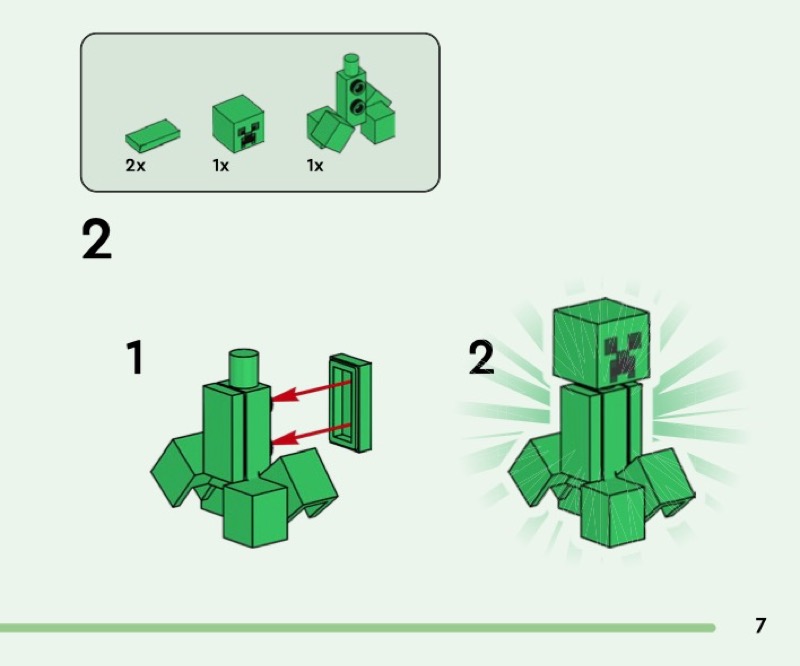 2x 1x 1x

2

1

2

7