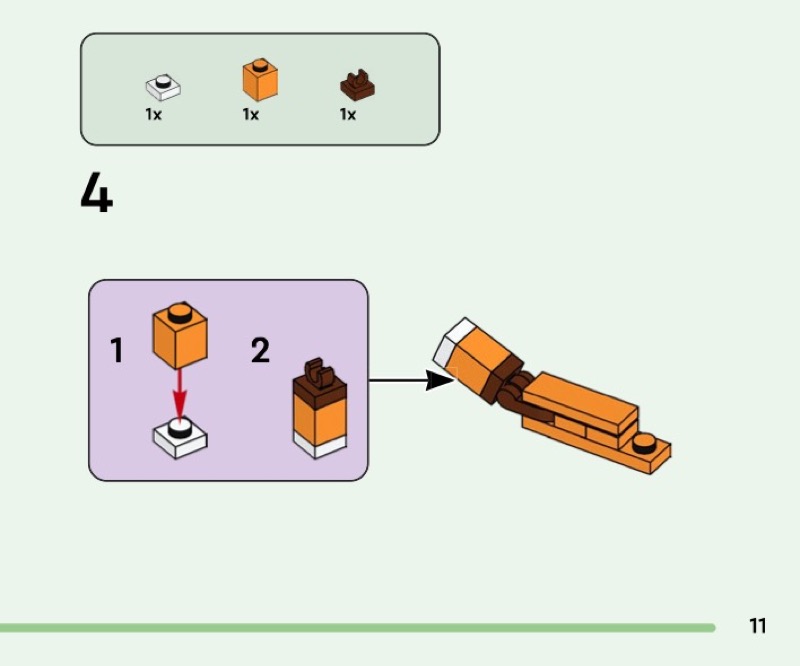 1x 1x 1x

4

1

2

11