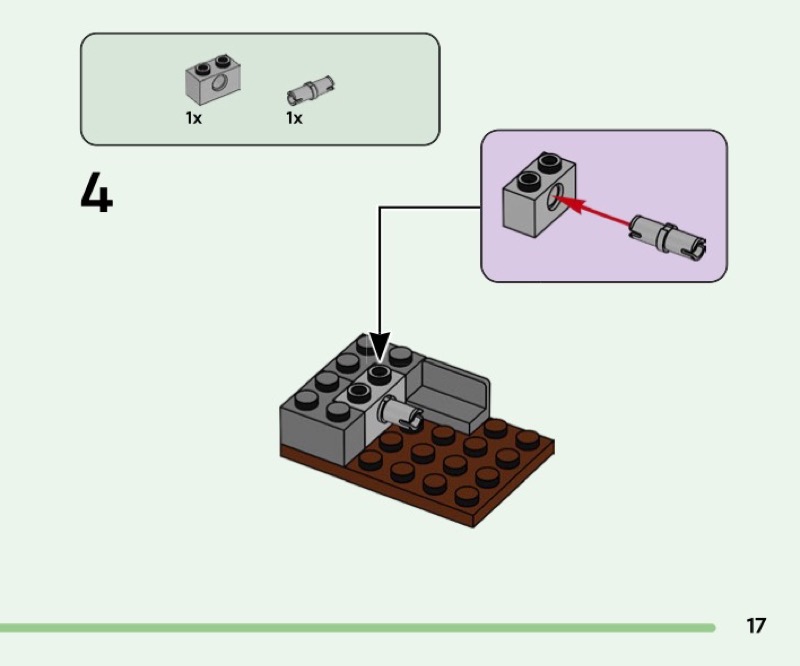 1x
1x

4

17