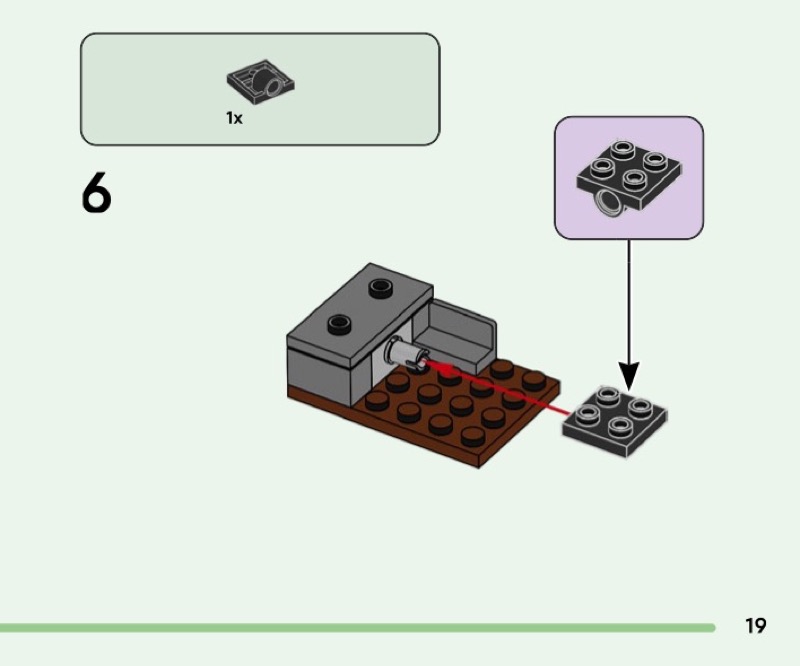 1x

6

19