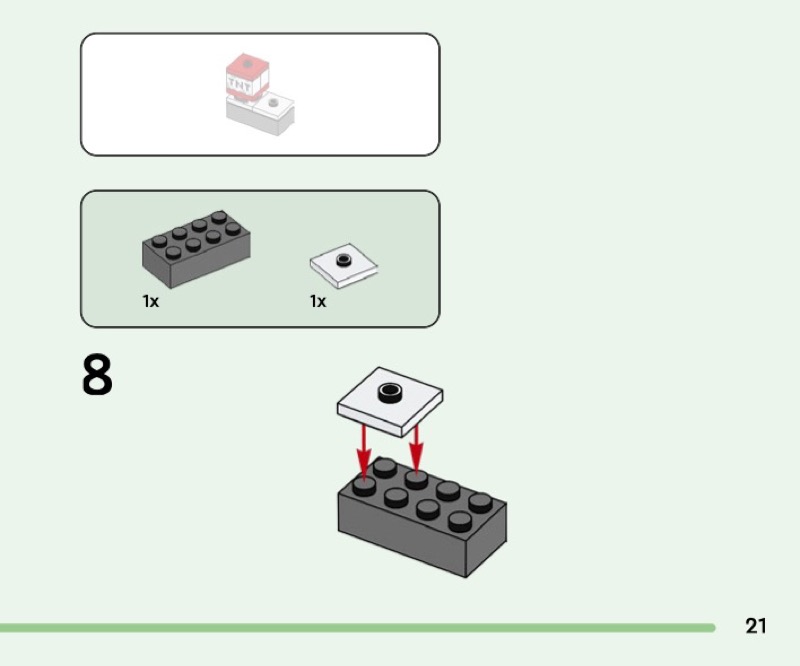 TNT

1x
1x

8

21