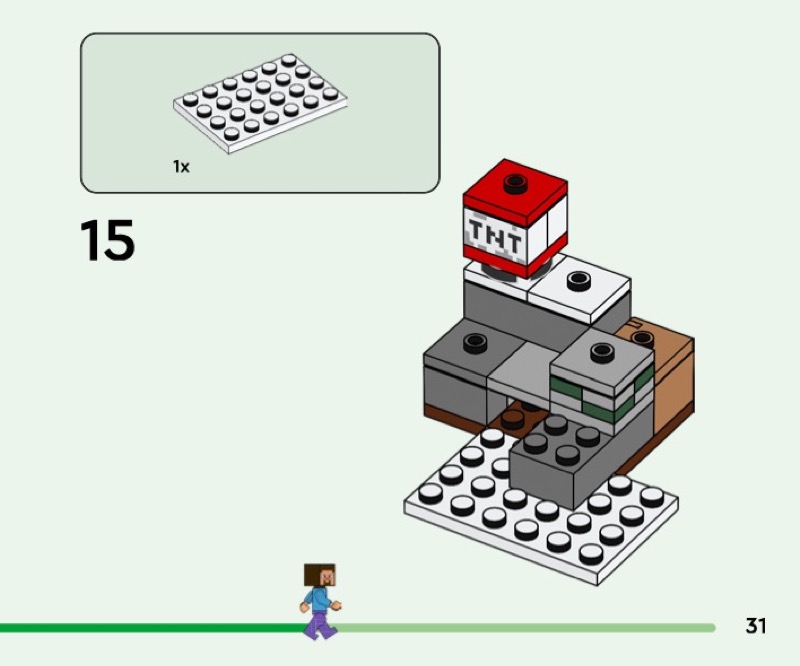 1x

15

TNT

31