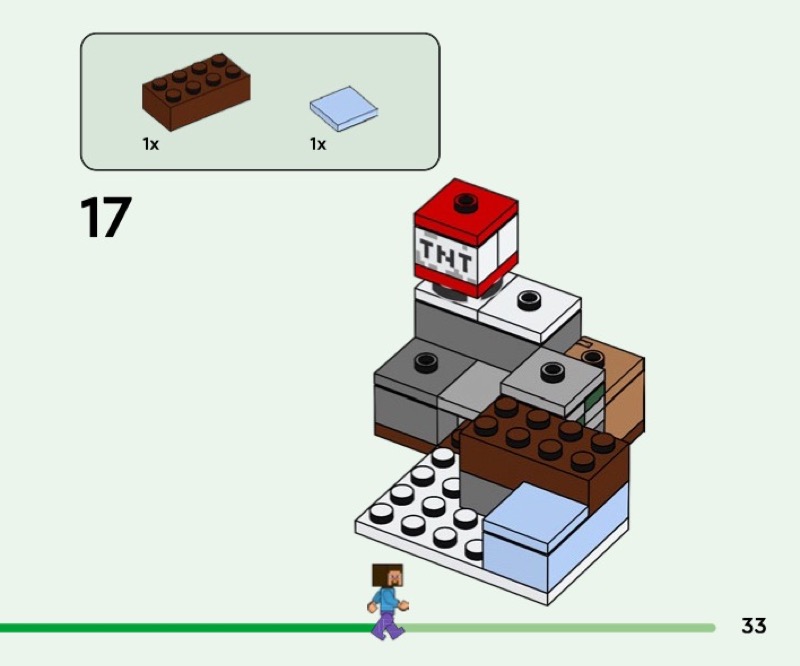 1x

1x

17

TNT

33