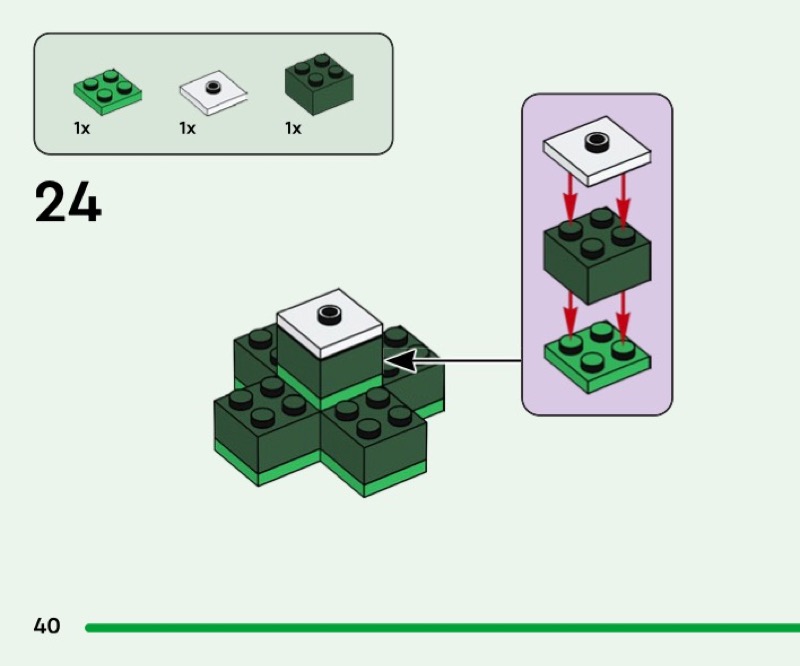 1x
1x
1x

24

40