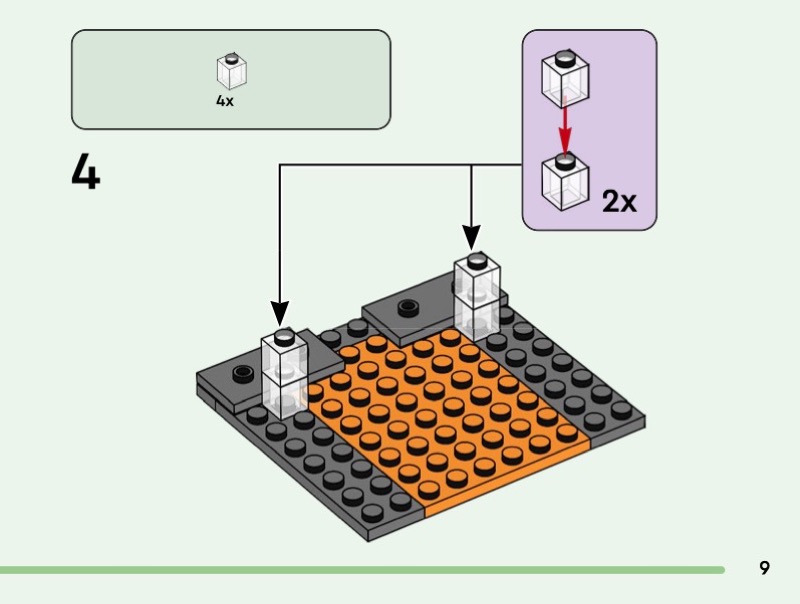 4x

4

2x

9