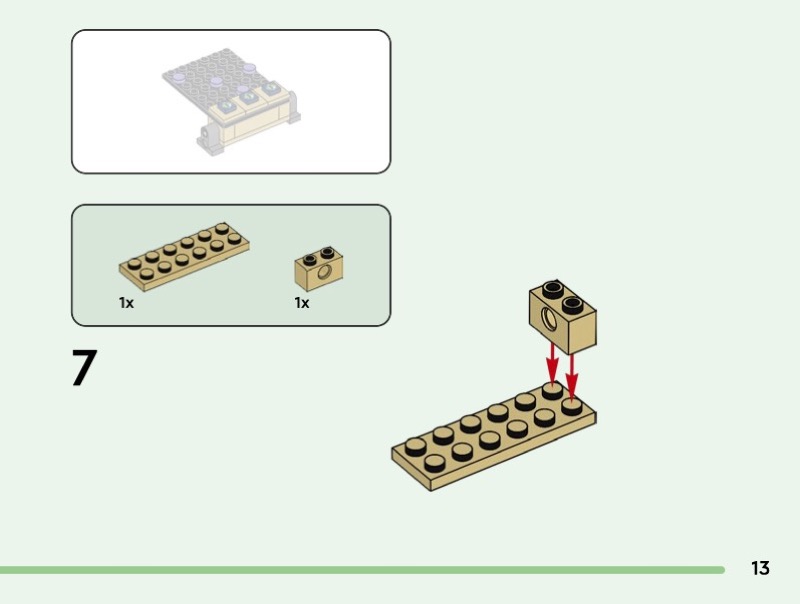 1x

1x

7

13