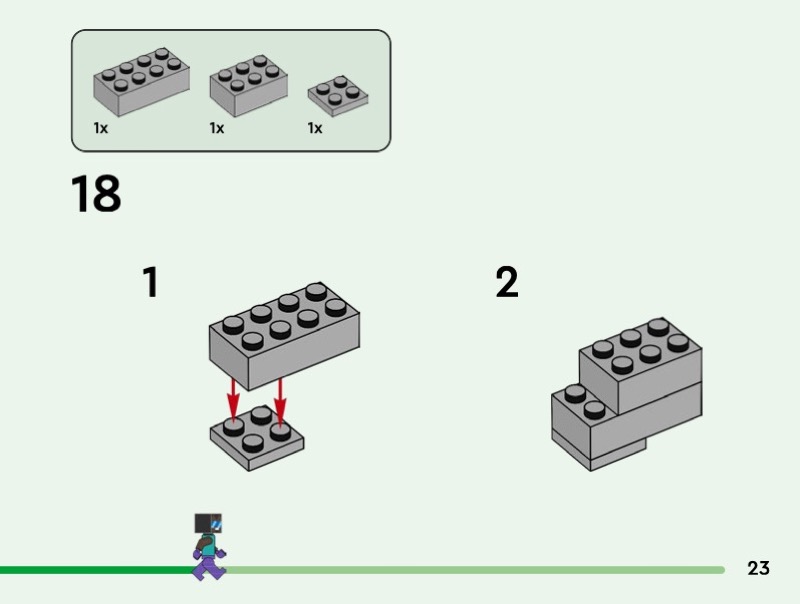 1x 1x 1x

18

1

2

23