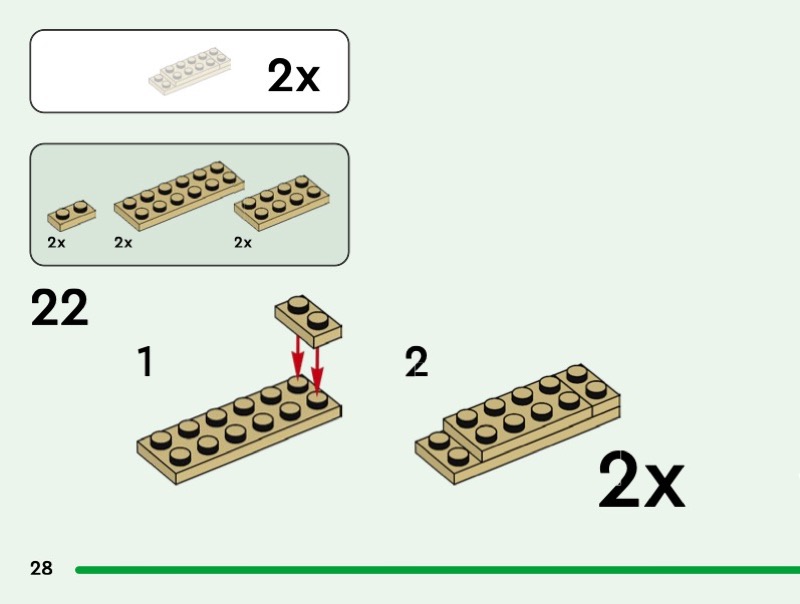 2x

2x 2x 2x

22

1

2

2x

28