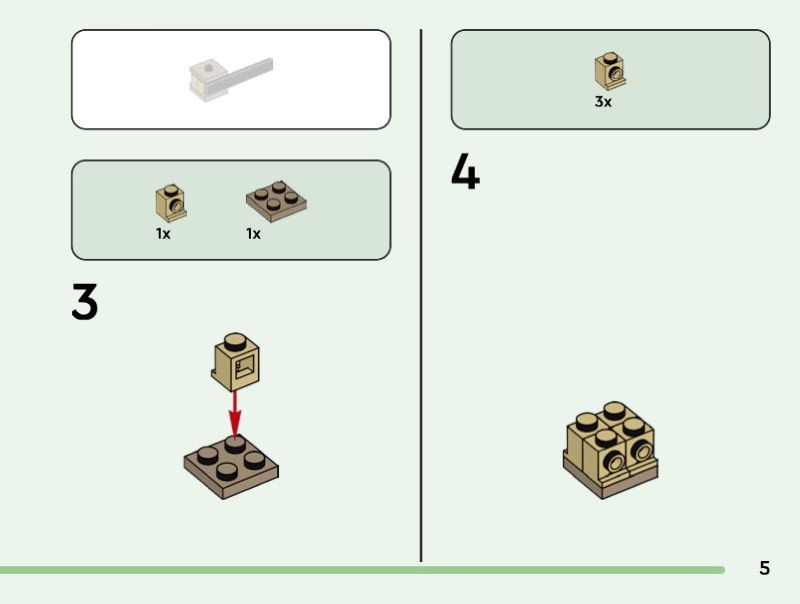 1x 1x

3

3x

4

5