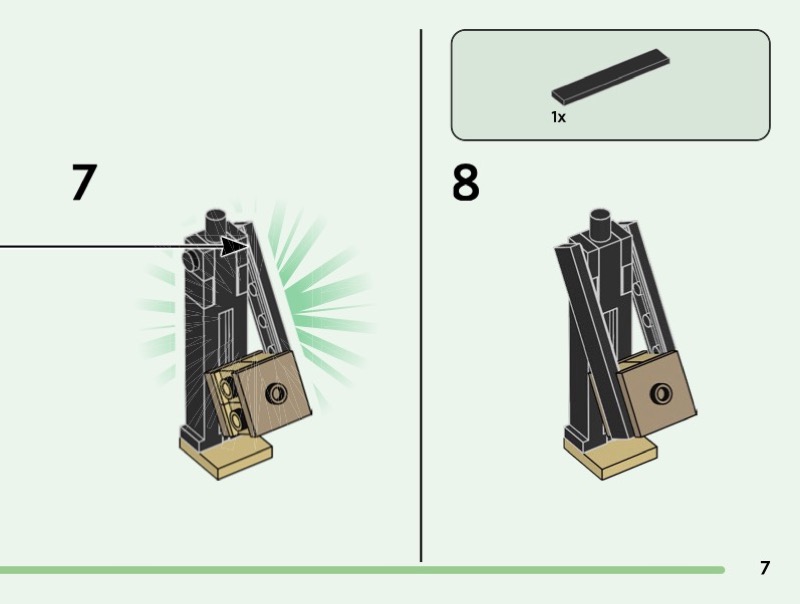 7

1x

8

7