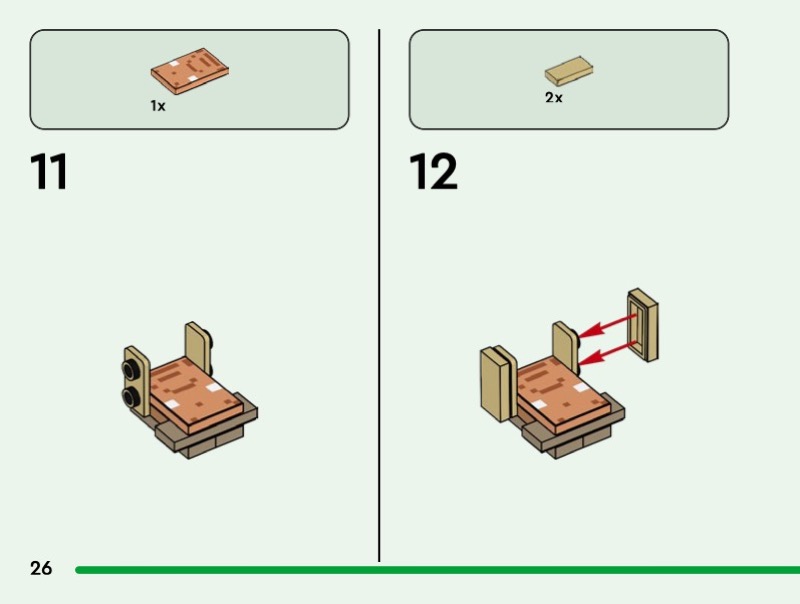 1x

11

2x

12

26