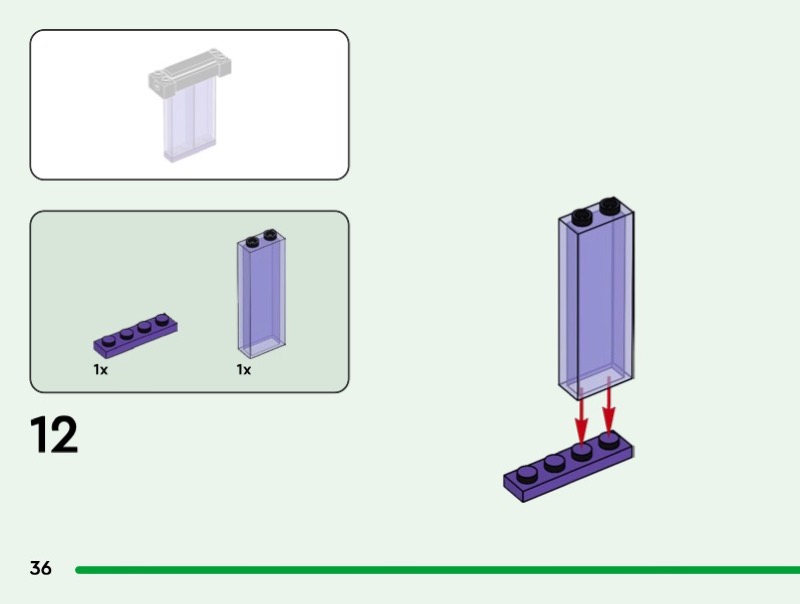 1x

1x

12

36