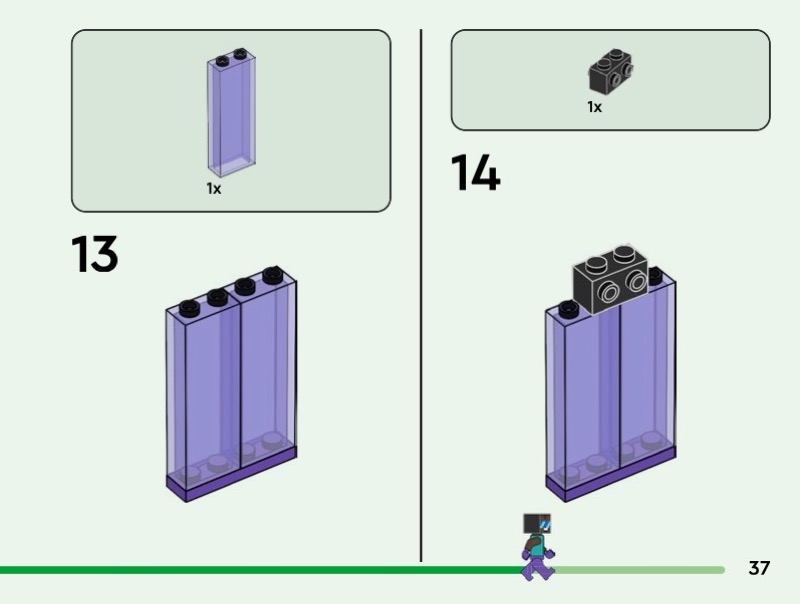 1x

13

1x

14

37