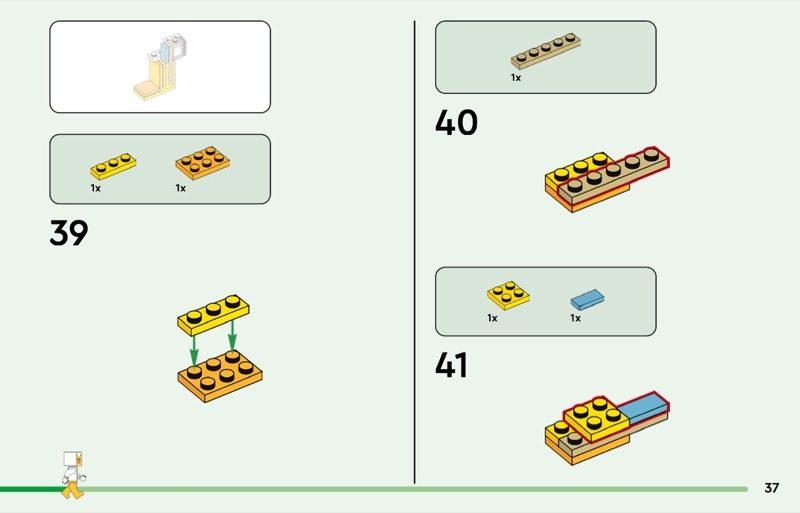 1x

1x

39

1x

40

1x

1x

41

37