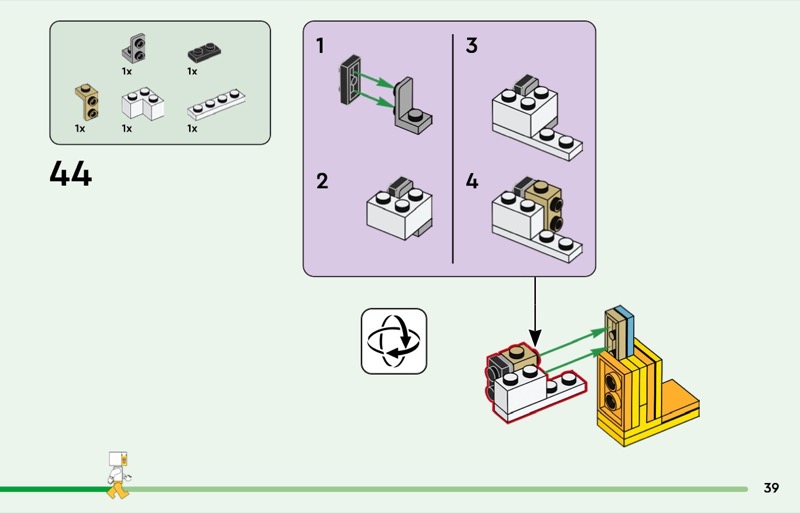 1x
1x
1x
1x
1x

44

1
2
3
4

39