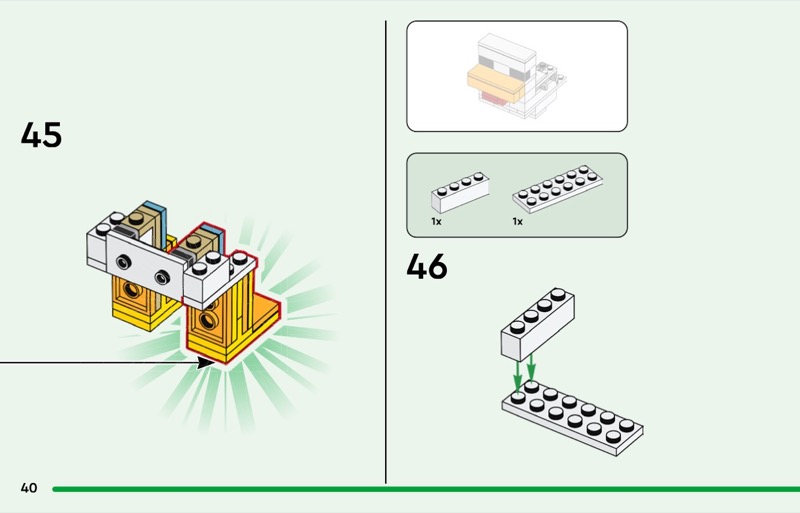 45

1x

1x

46

40