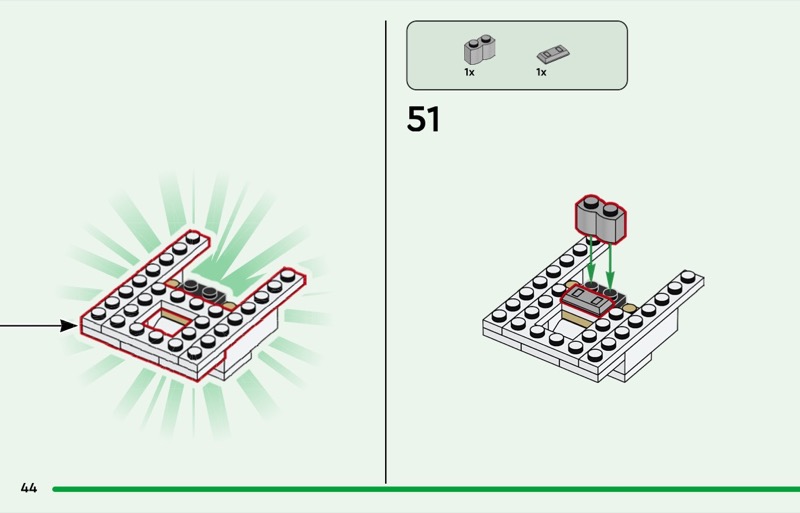 1x
1x

51

44