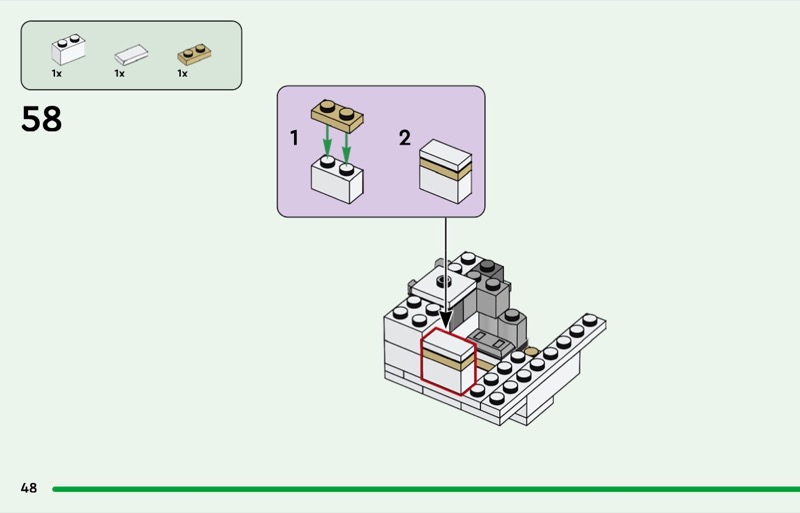 1x 1x 1x

58

1

2

48