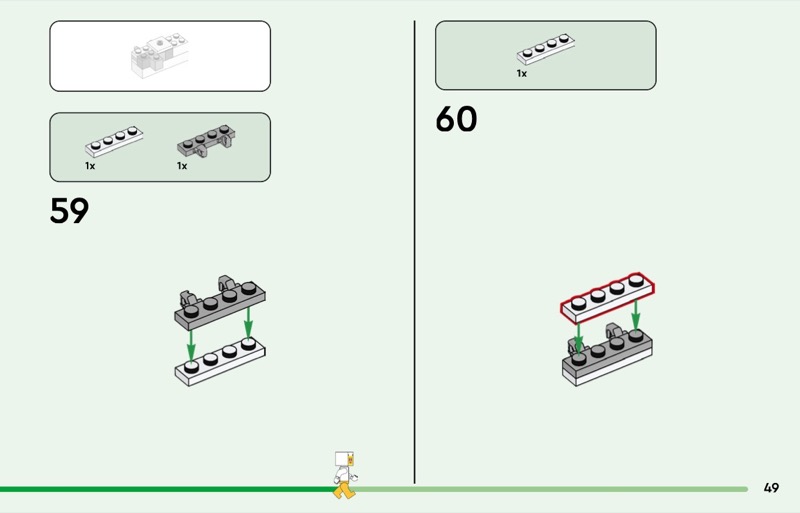 1x

1x

59

1x

60

49