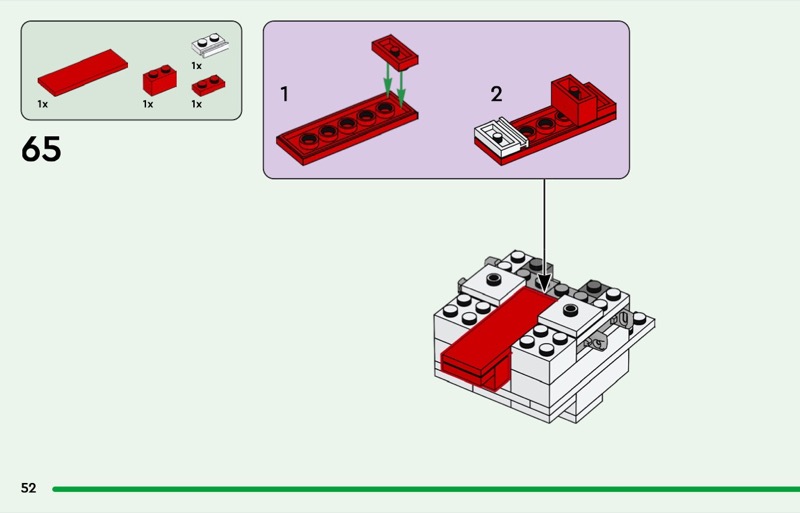 1x
1x
1x
1x

65

1

2

52