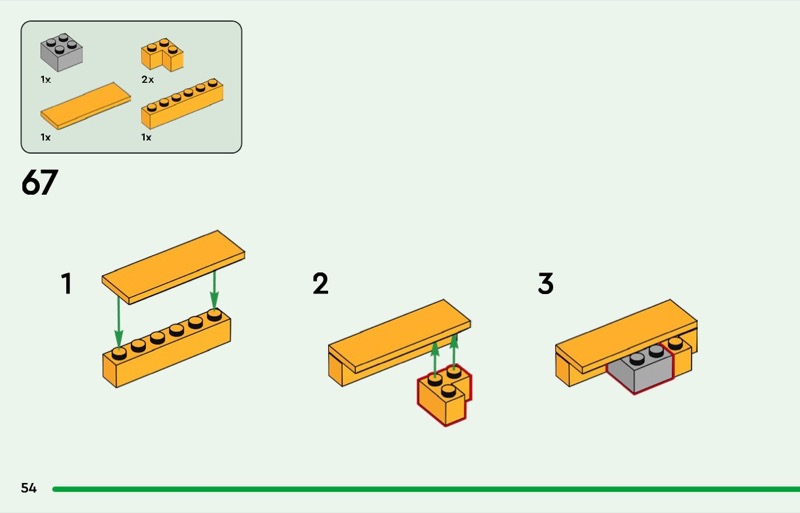 1x
2x
1x
1x

67

1

2

3

54