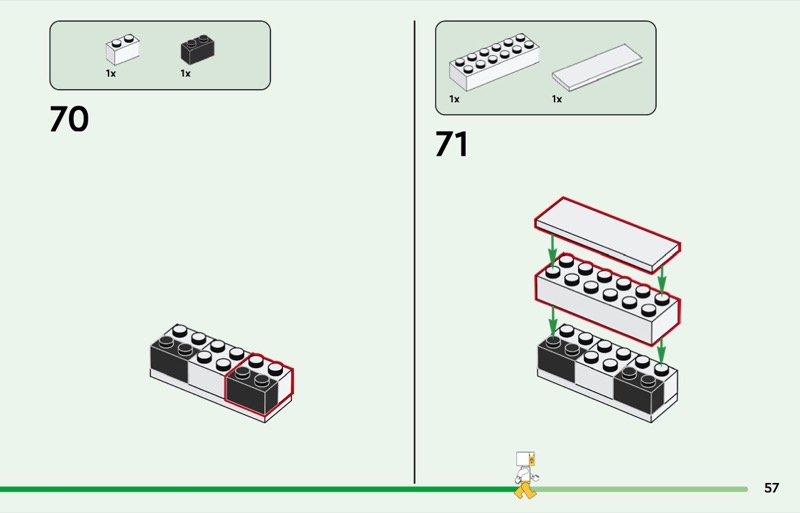 1x 1x

70

1x 1x

71

57