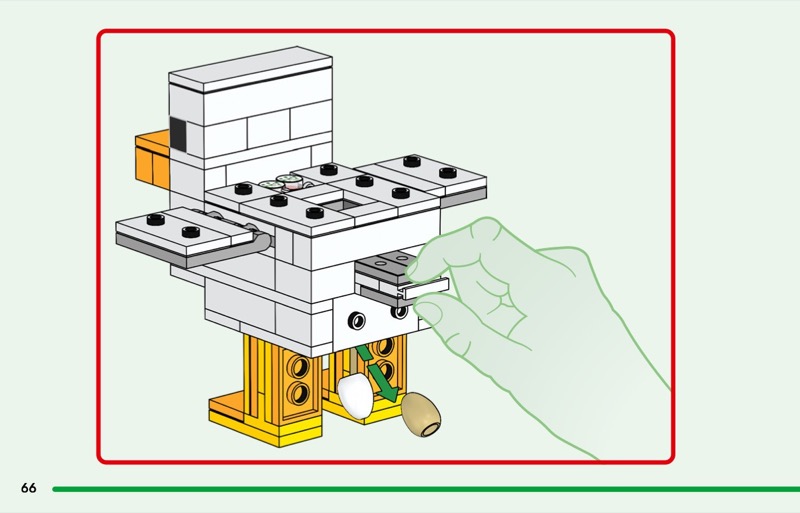 66