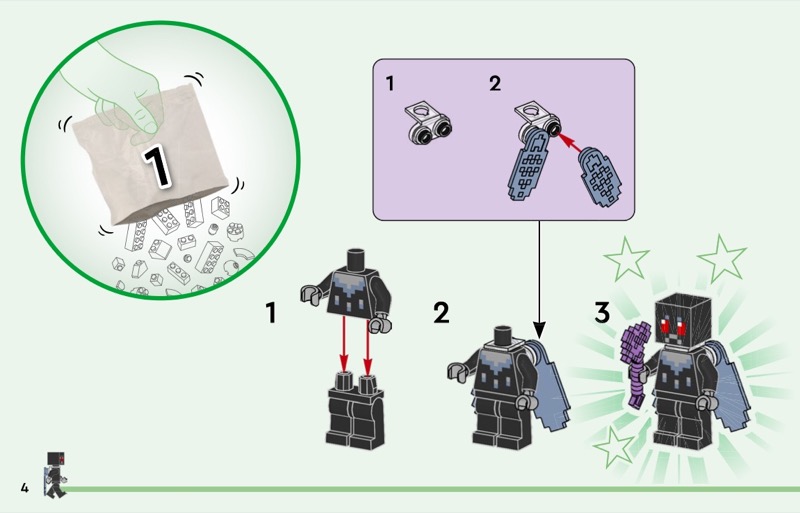 1

1

2

1

2

3

4