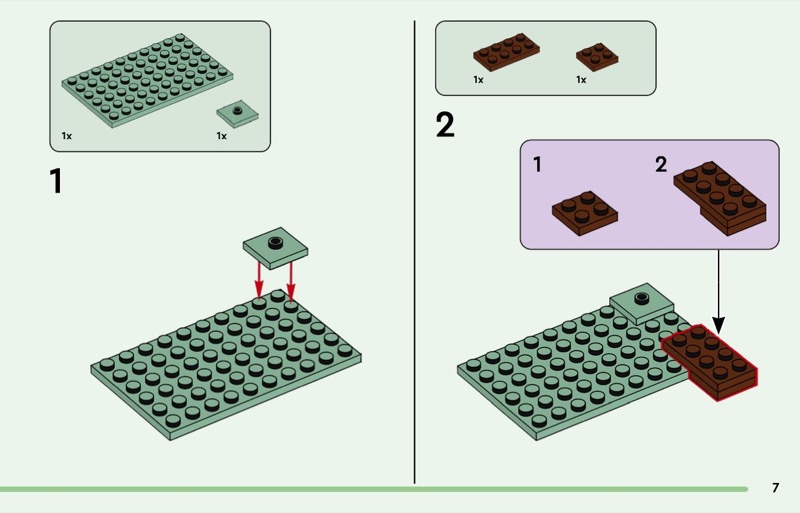 1x
1x

1

1x
1x

2

1
2

7