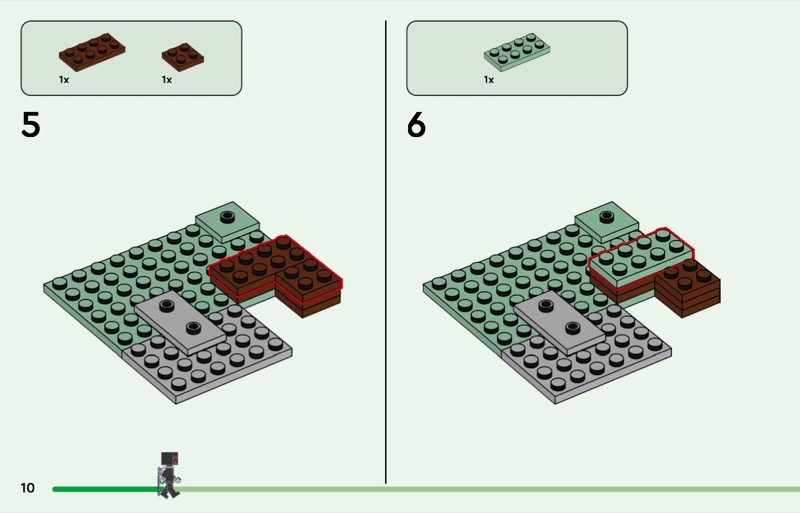 1x 1x

5

1x

6

10