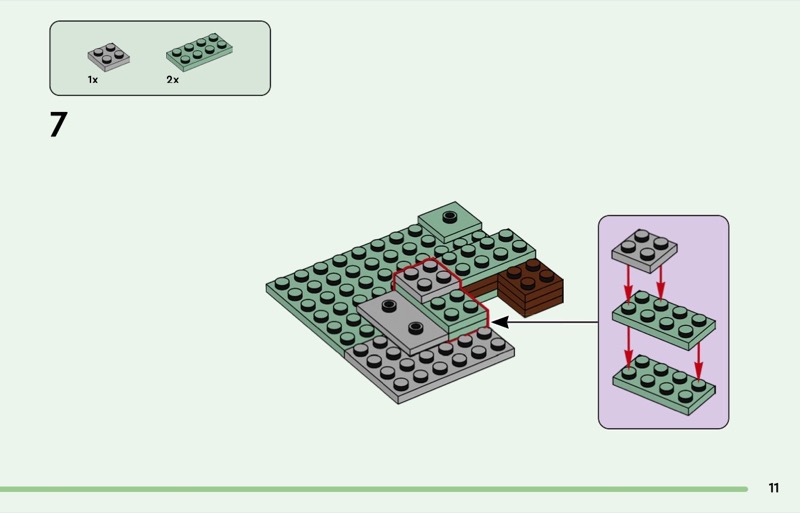 1x 2x

7

11