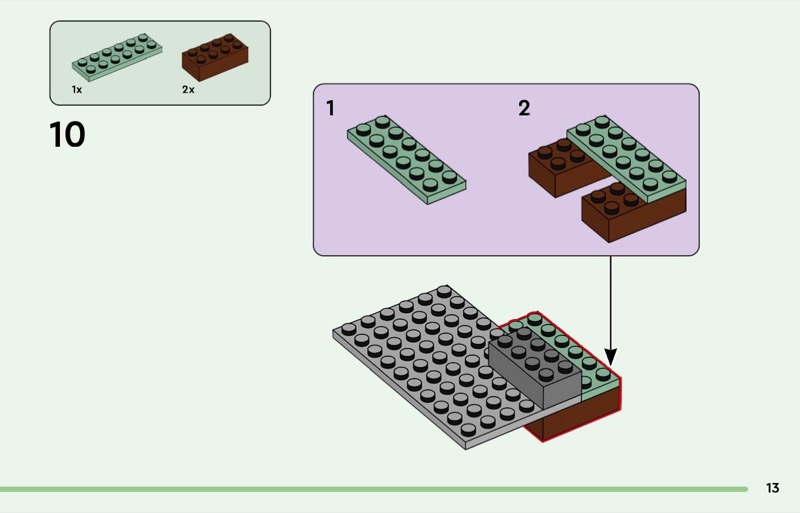 1x
2x

10

1
2

13