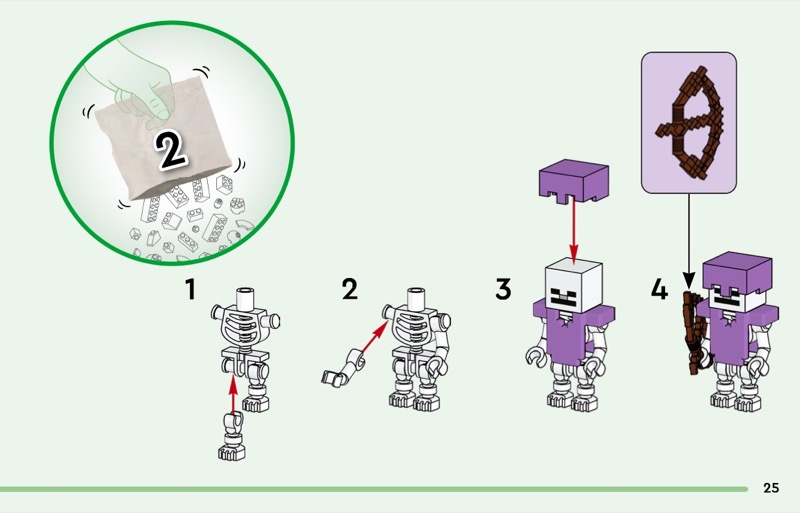 2

1

2

3

4

25