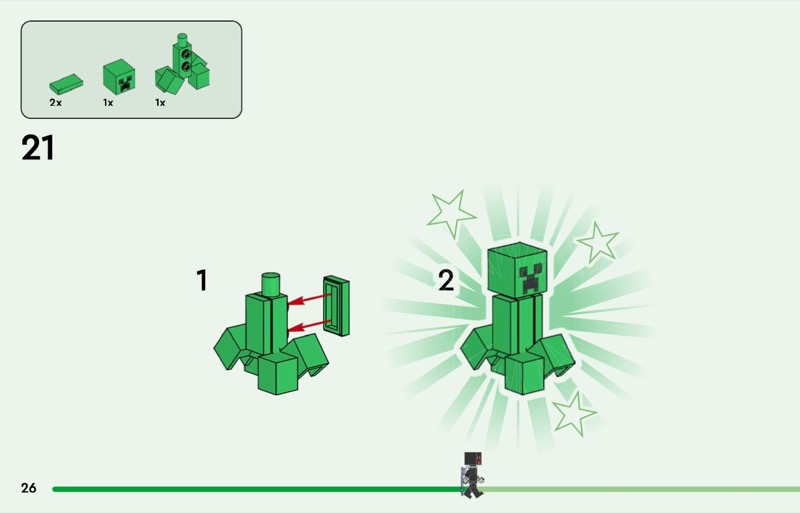 2x
1x
1x

21

1

2

26