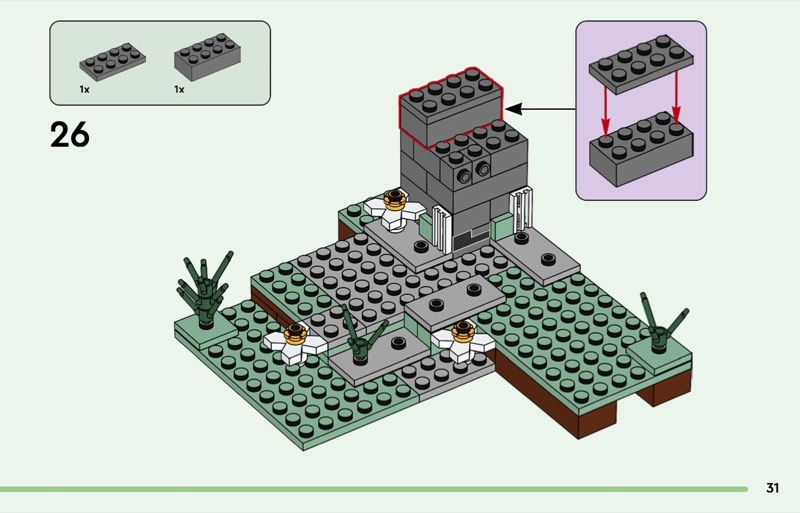 1x
1x

26

31