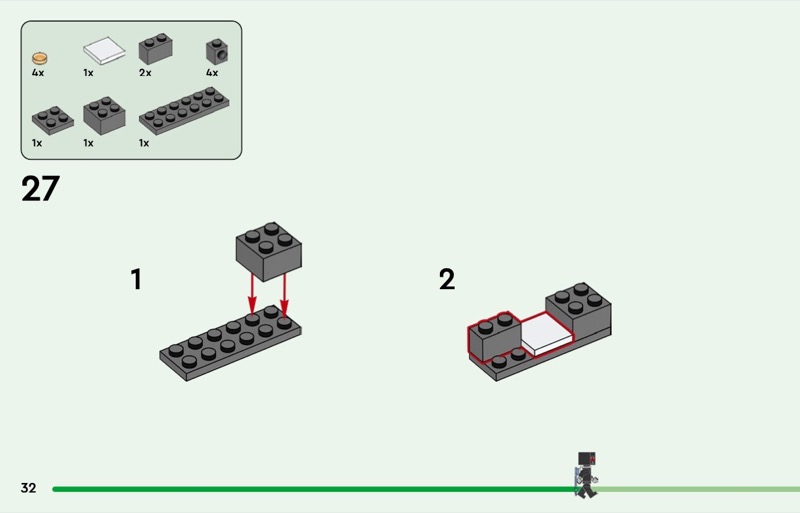 4x
1x
2x
4x
1x
1x
1x

27

1

2

32