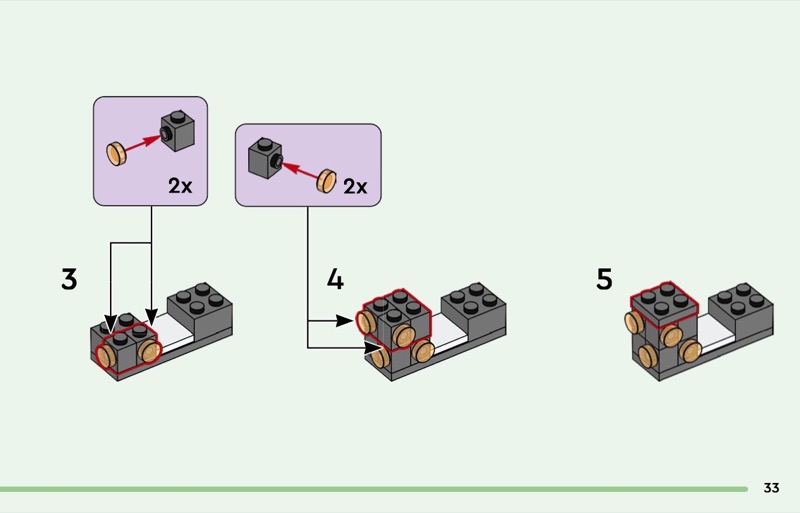 2x

2x

3

4

5

33