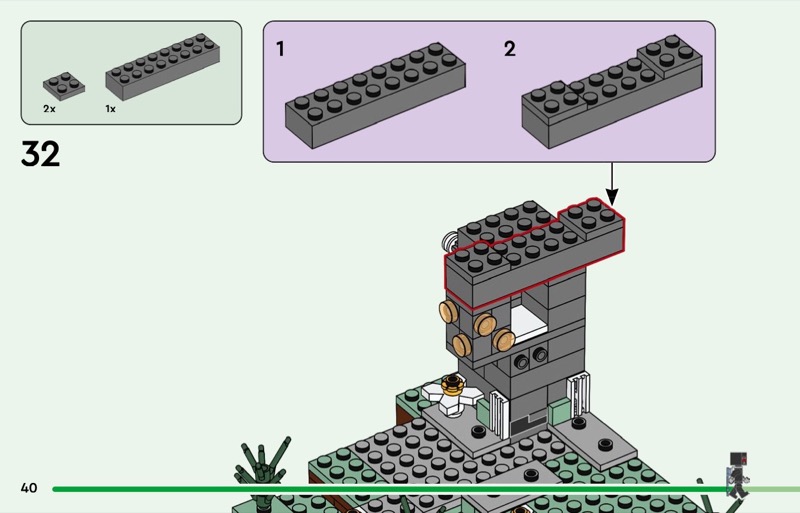 2x
1x

32

1

2

40