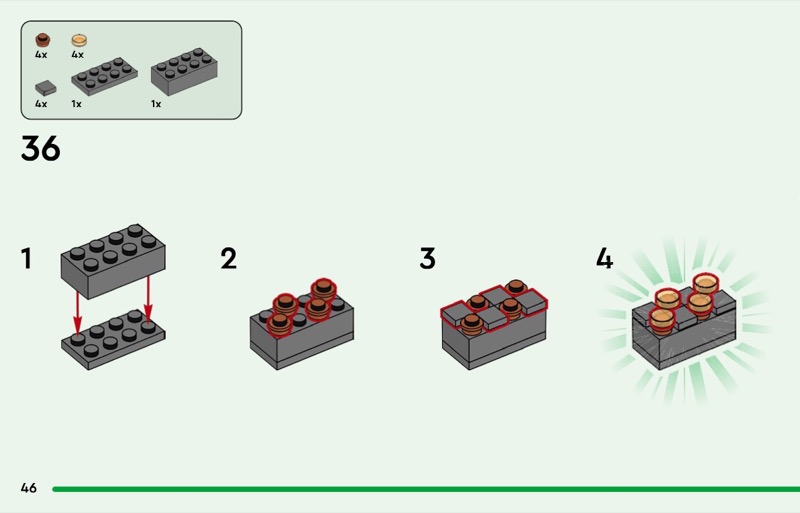 4x 4x

4x 1x 1x

36

1

2

3

4

46