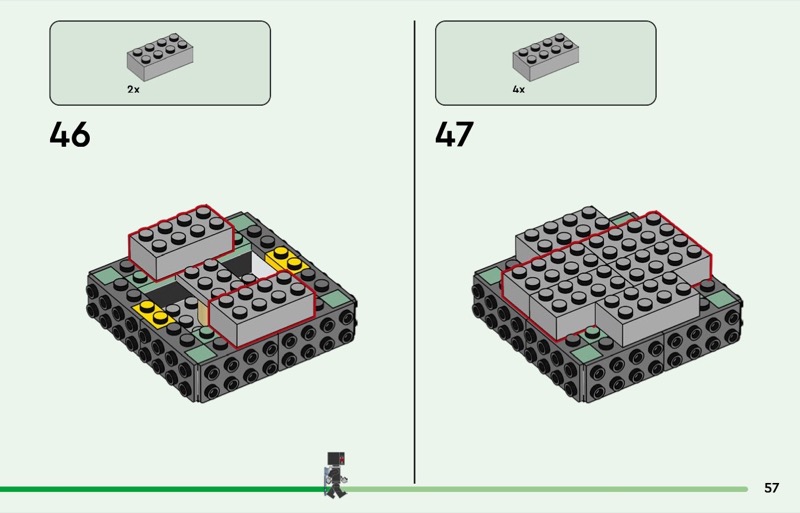 2x

46

4x

47

57