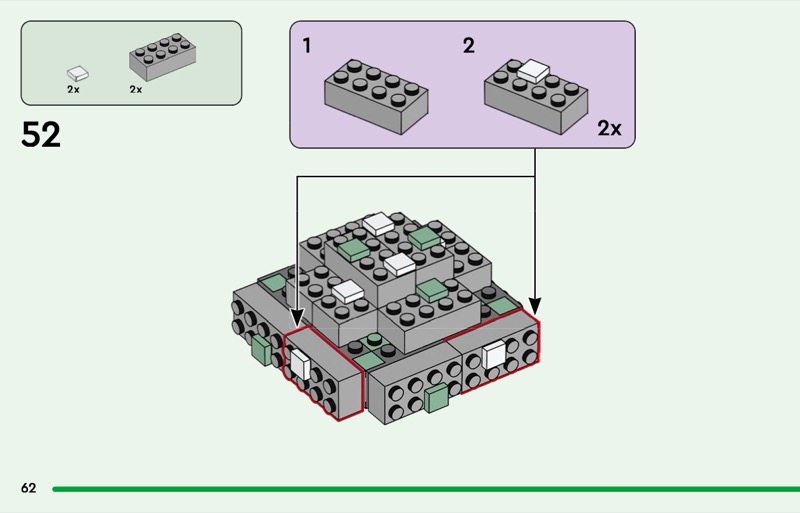 2x
2x

52

1

2

2x

62