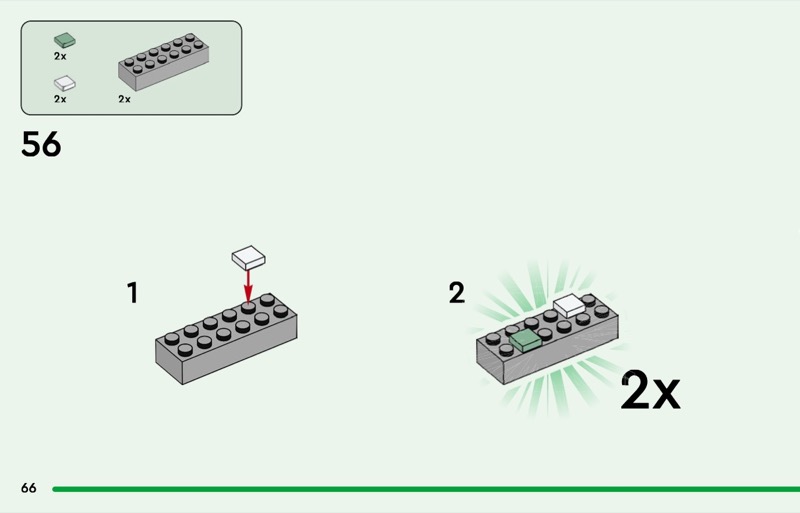 2x

2x

2x

56

1

2

2x

66