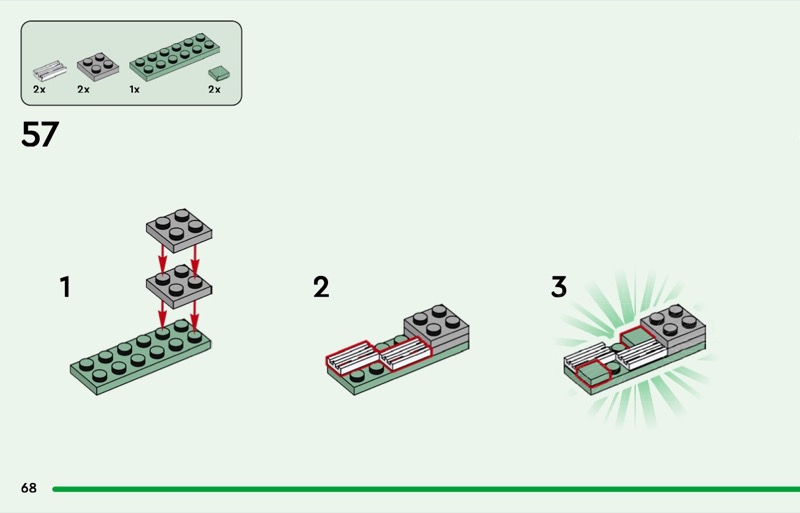 2x 2x 1x 2x

57

1

2

3

68