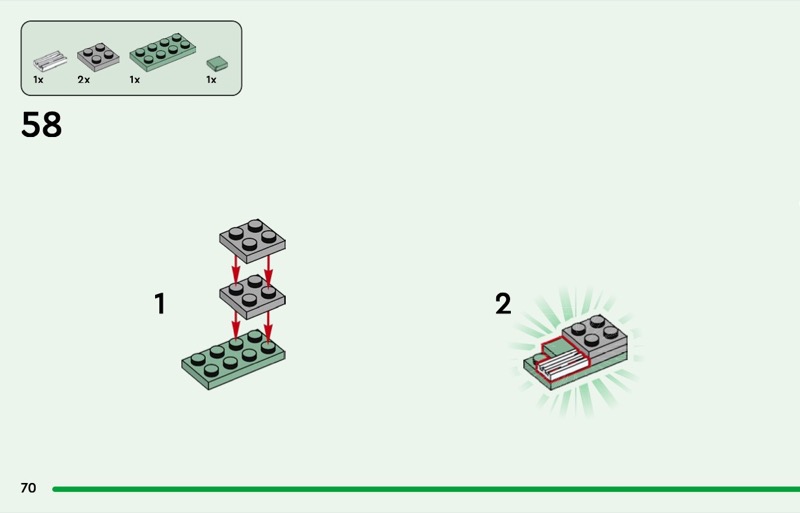 1x 2x 1x 1x

58

1

2

70