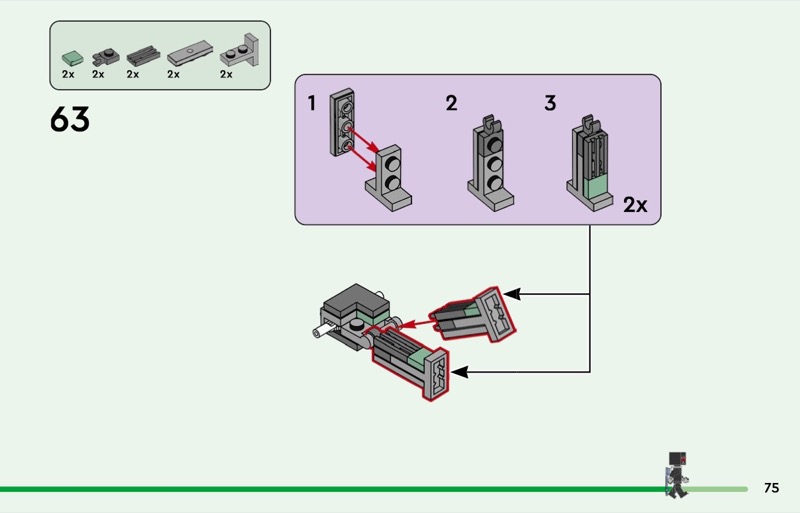 2x 2x 2x 2x 2x

63

1 2 3

2x

75