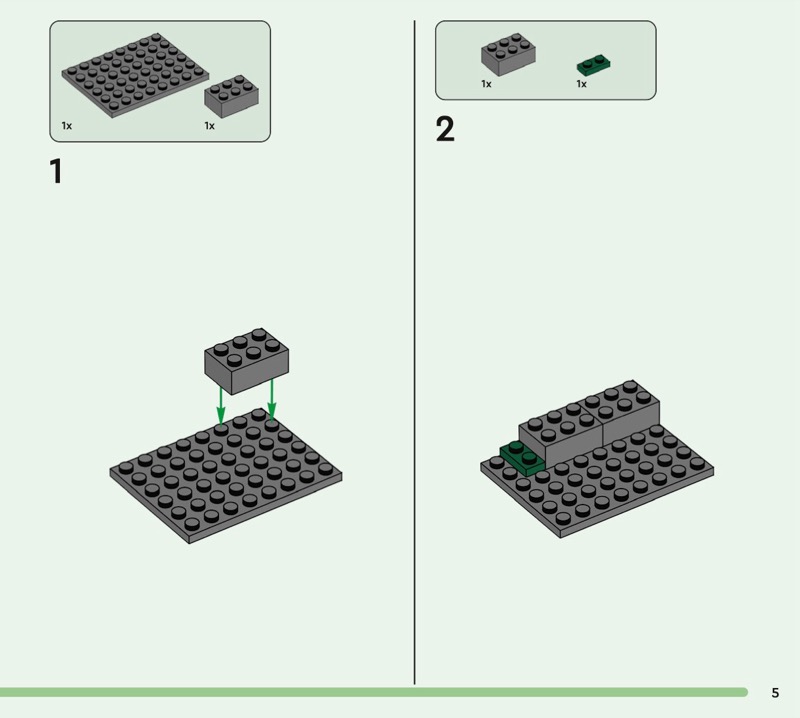 1x
1x

1

1x
1x

2

5