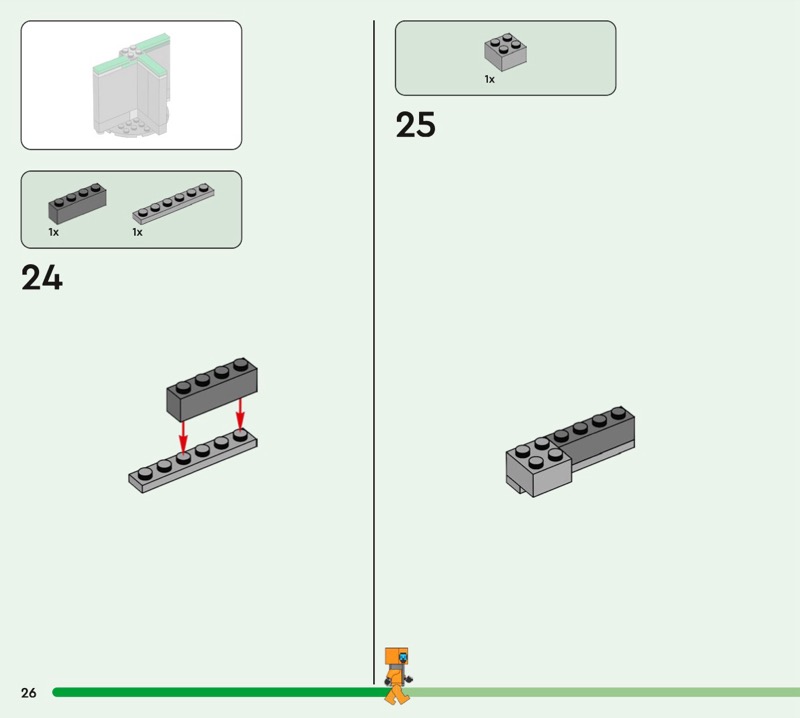 1x 1x

24

1x

25

26