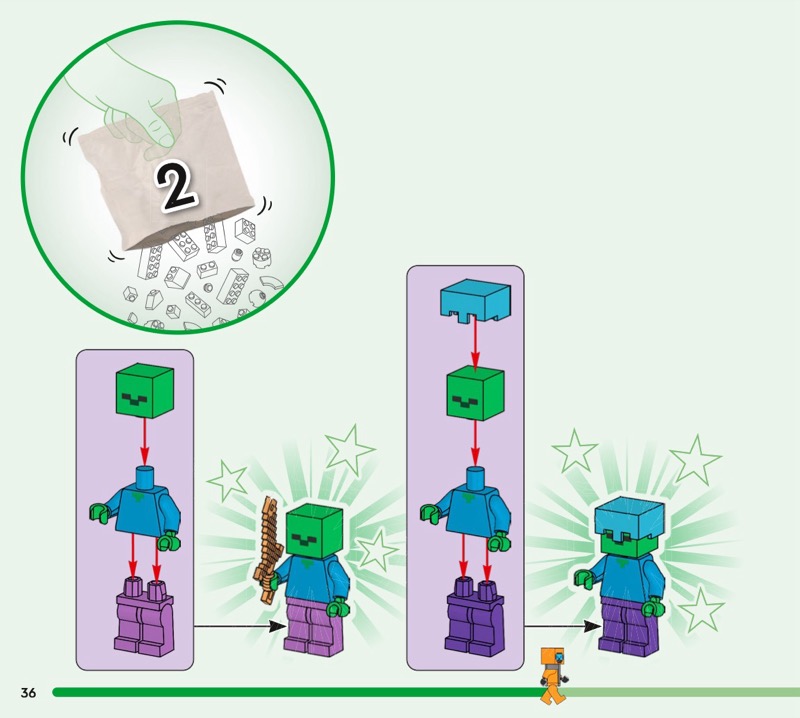 2

36