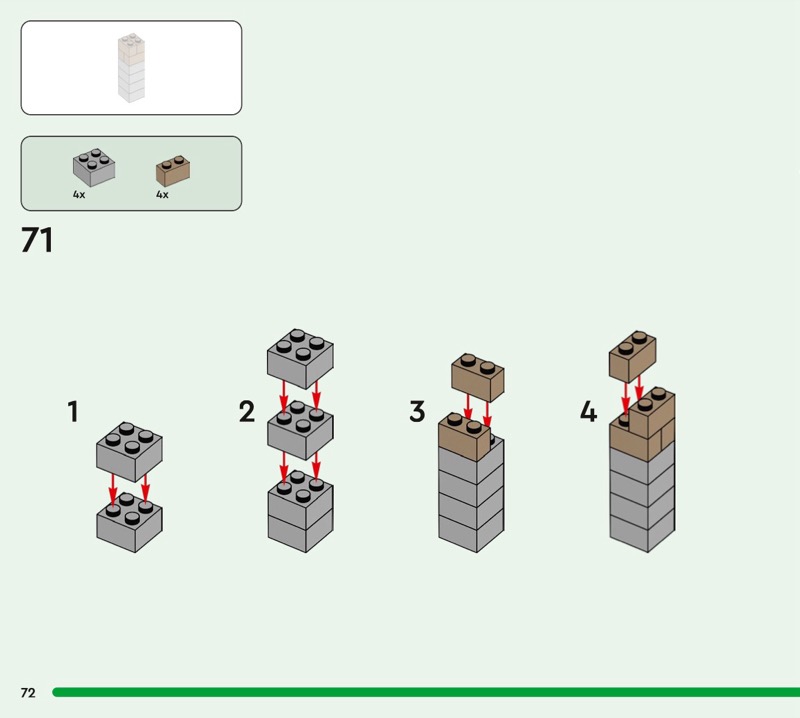 4x
4x

71

1
2
3
4

72