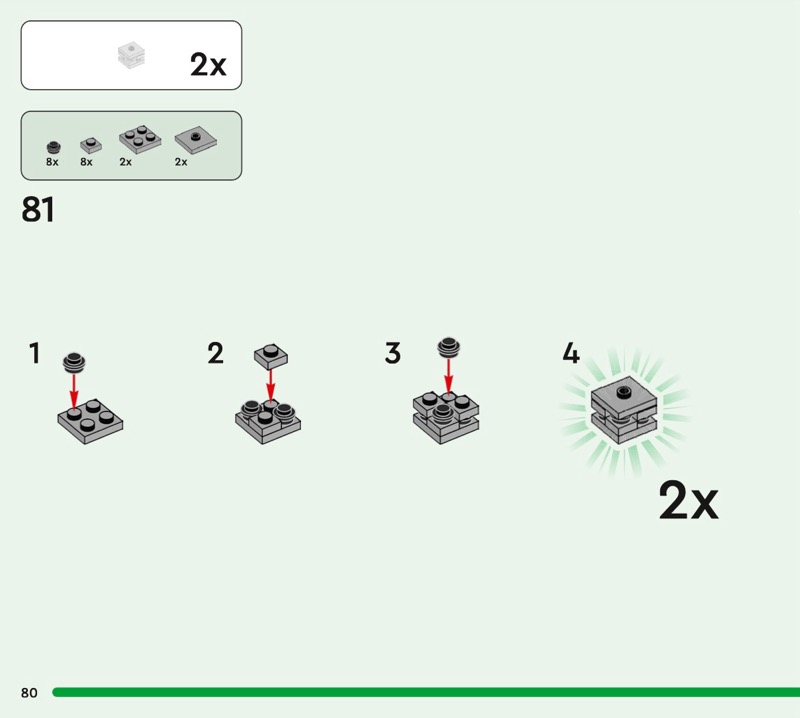 2x

8x 8x 2x 2x

81

1

2

3

4

2x

80